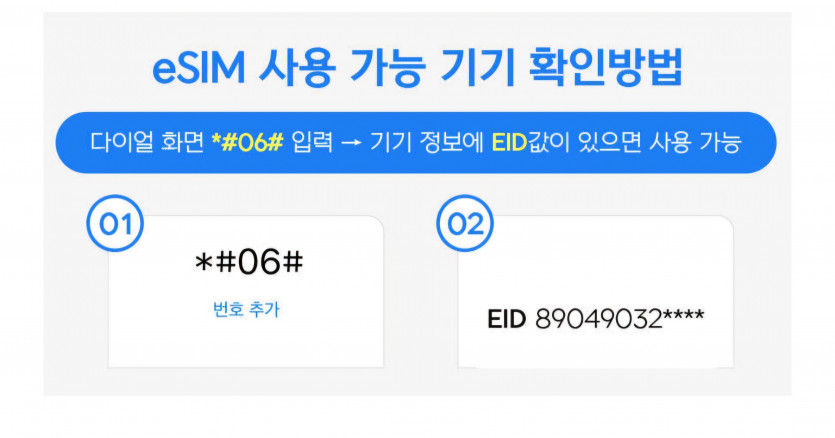 eSIM 사용 가능 기기 확인방법

다이얼 화면 *#06# 입력 → 기기 정보에 EID값이 있으면 사용 가능

01

*#06#

번호 추가

02

EID 89049032****